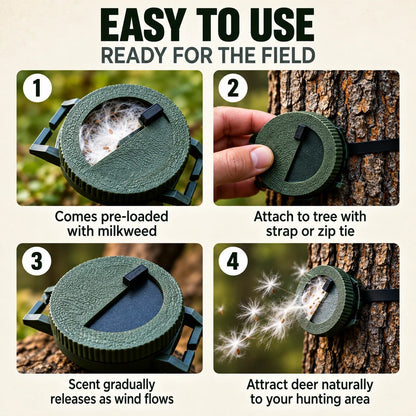 EASY TO USE
READY FOR THE FIELD

1

Comes pre-loaded with milkweed

2

Attach to tree with strap or zip tie

3

Scent gradually releases as wind flows

4

Attract deer naturally to your hunting area