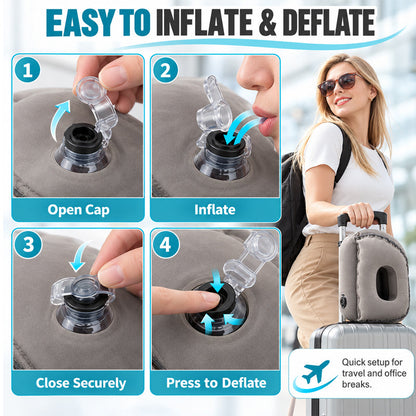 EASY TO INFLATE & DEFLATE

1
Open Cap

2
Inflate

3
Close Securely

4
Press to Deflate

Quick setup for travel and office breaks.